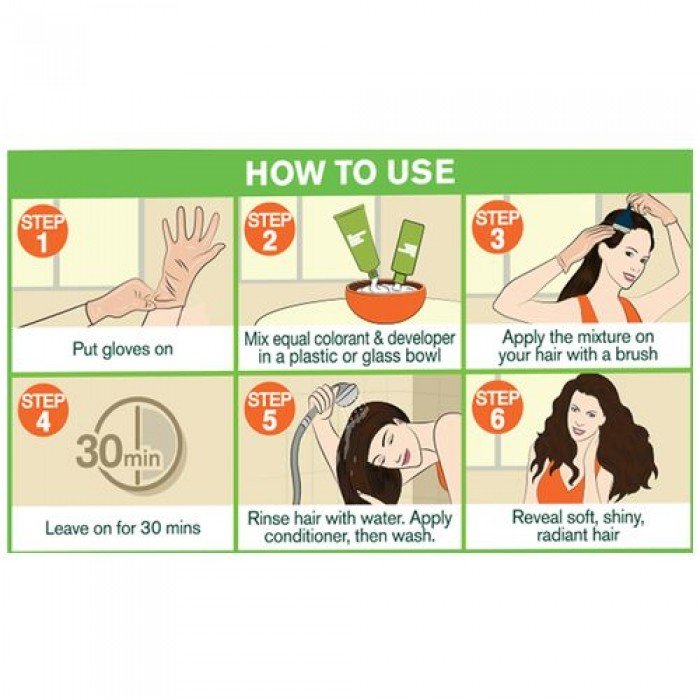 HOW TO USE

STEP 1

Put gloves on

STEP 2

Mix equal colorant & developer in a plastic or glass bowl

STEP 3

Apply the mixture on your hair with a brush

STEP 4

30min

Leave on for 30 mins

STEP 5

Rinse hair with water. Apply conditioner, then wash.

STEP 6

Reveal soft, shiny, radiant hair